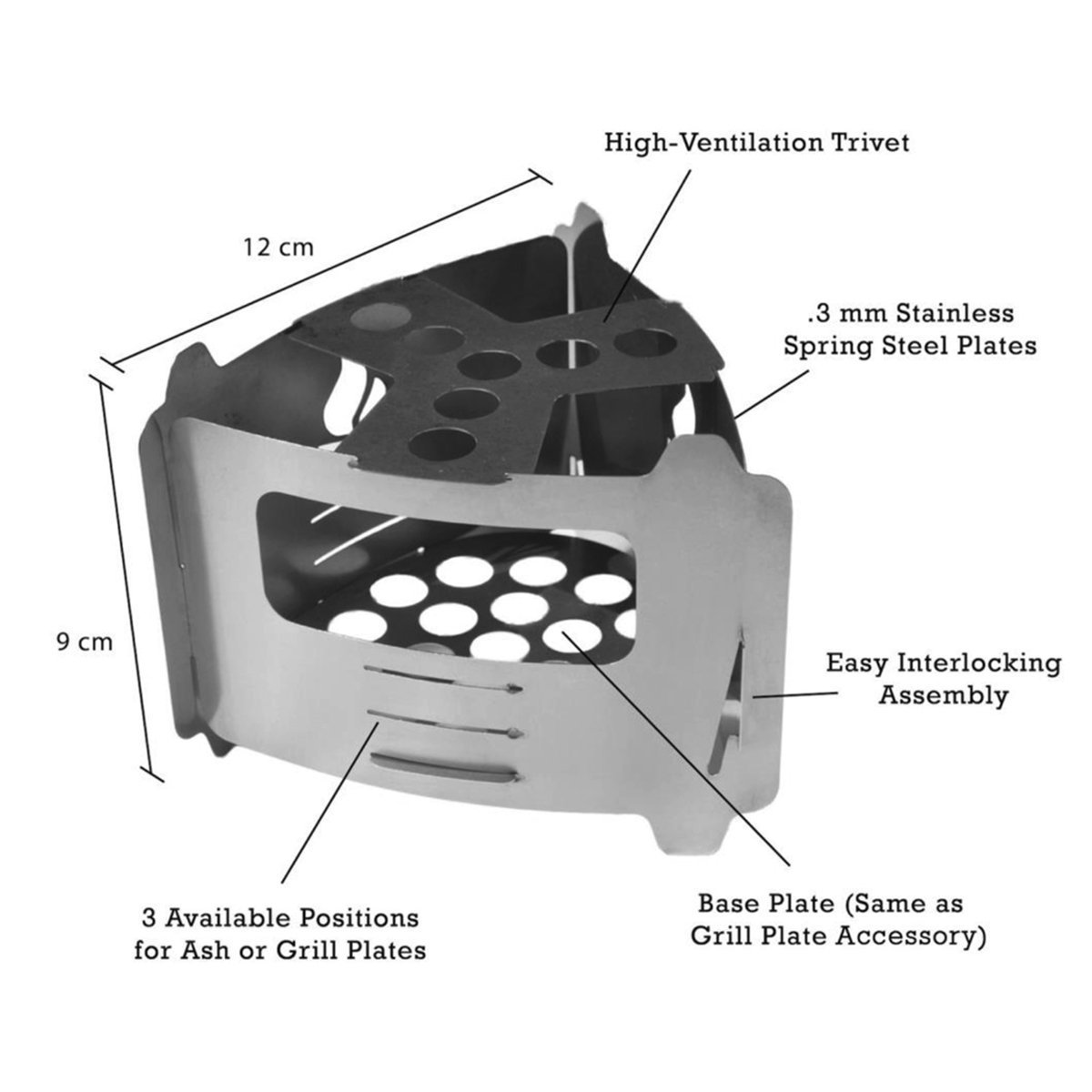 High-Ventilation Trivet

12 cm

.3 mm Stainless Spring Steel Plates

9 cm

Easy Interlocking Assembly

3 Available Positions for Ash or Grill Plates

Base Plate (Same as Grill Plate Accessory)